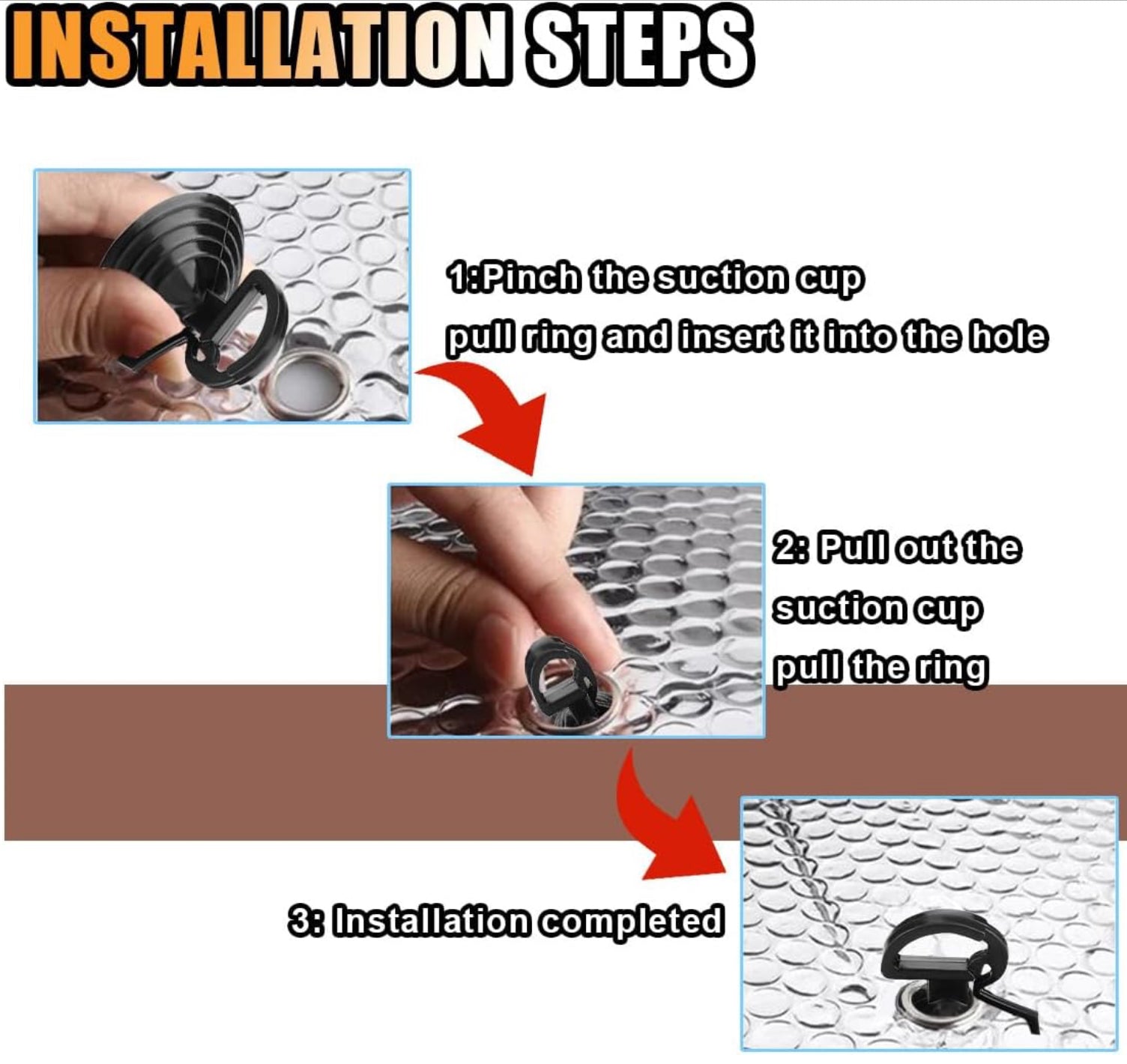 INSTALLATION STEPS

1:Pinch the suction cup pull ring and insert it into the hole

2: Pull out the suction cup pull the ring

3: Installation completed